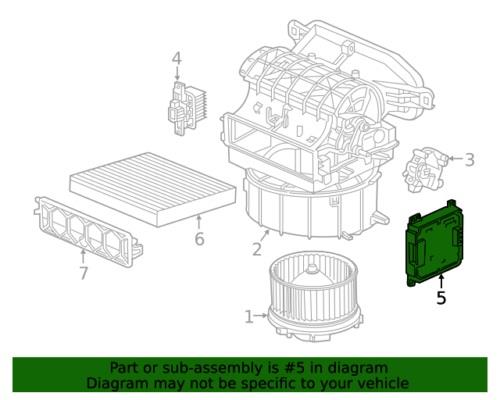 4

3

6

2

7

5

1

Part or sub-assembly is #5 in diagram
Diagram may not be specific to your vehicle