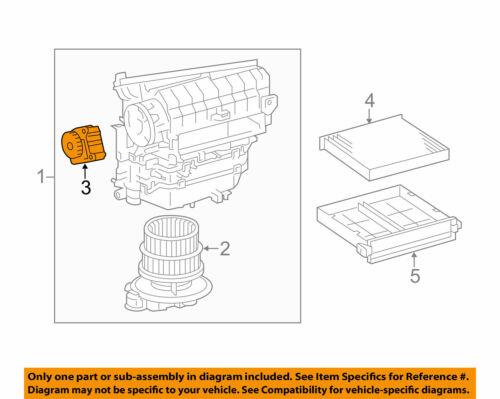 1
3
2
4
5

Only one part or sub-assembly in diagram included. See Item Specifics for Reference #. Diagram may not be specific to your vehicle. See Compatibility for vehicle-specific diagrams.