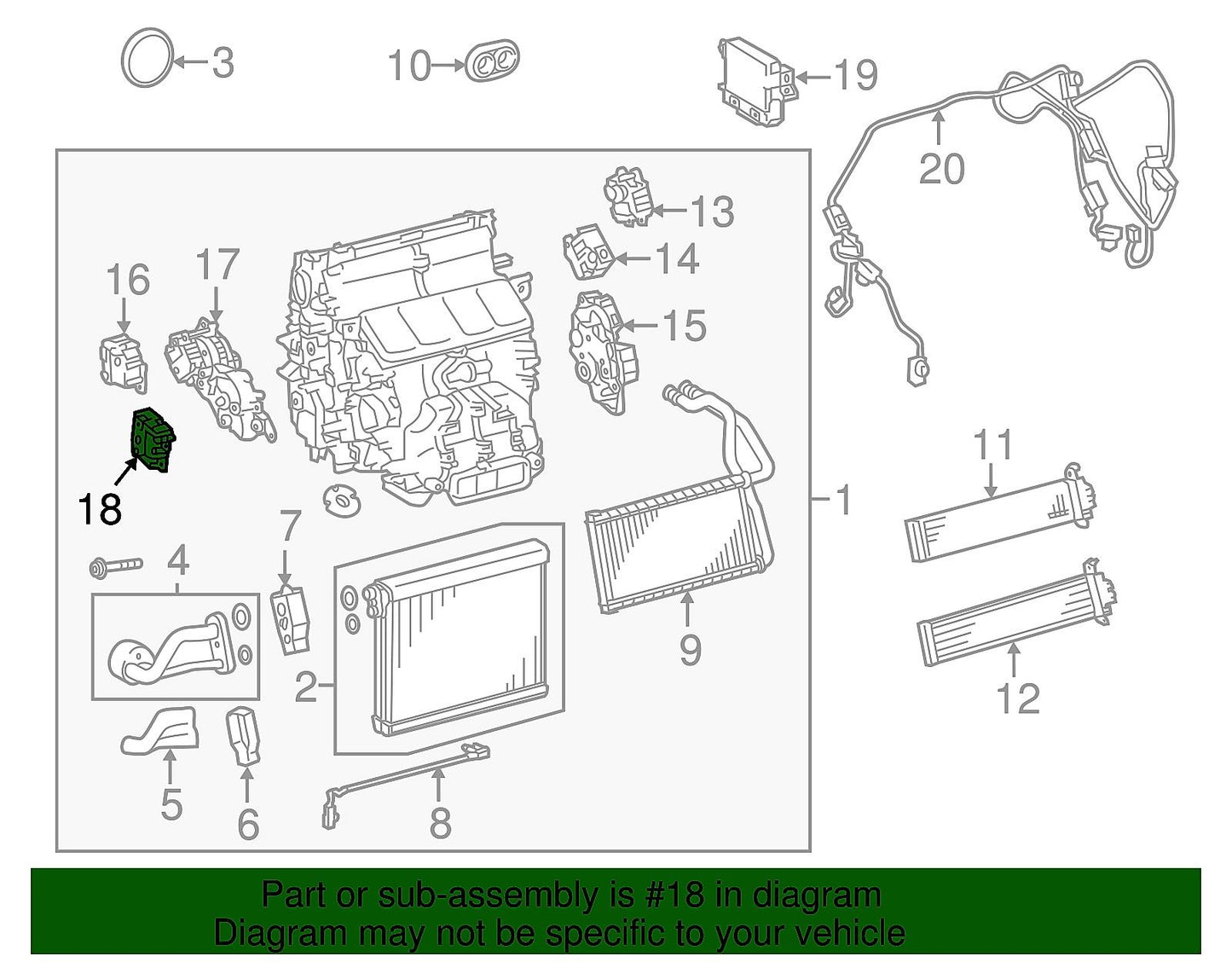 3
10
19
20
13
14
16
17
15
18
1
11
7
4
9
2
12
5
6
8

Part or sub-assembly is #18 in diagram
Diagram may not be specific to your vehicle