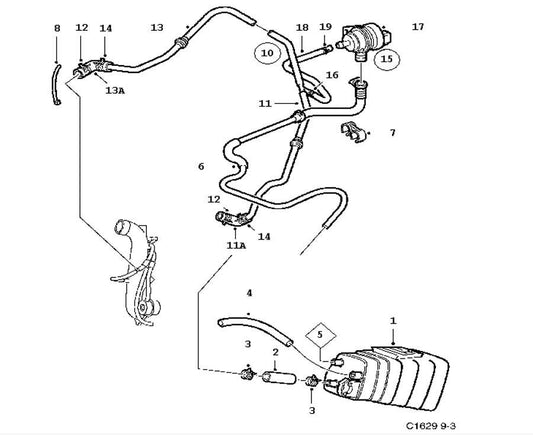 8
12
14
13
18
19
17
10
15
13A
16
11
7
6
12
14
11A
4
1
5
3
2
3
C1629 9-3